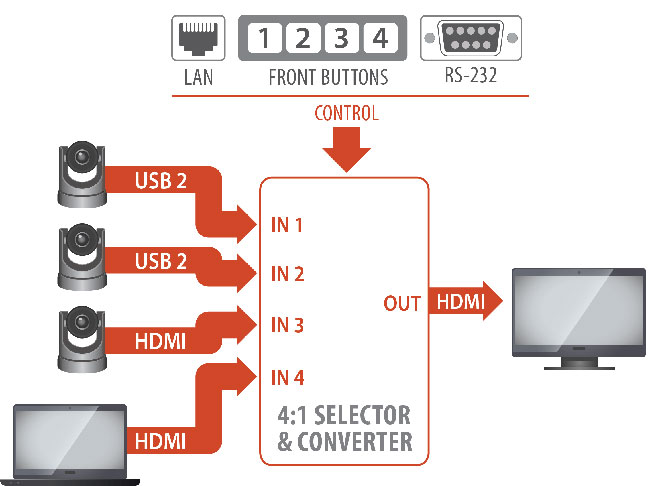 1 2 3 4

LAN

FRONT BUTTONS

RS-232

CONTROL

USB 2

USB 2

HDMI

HDMI

IN 1

IN 2

IN 3

IN 4

OUT

HDMI

4:1 SELECTOR & CONVERTER